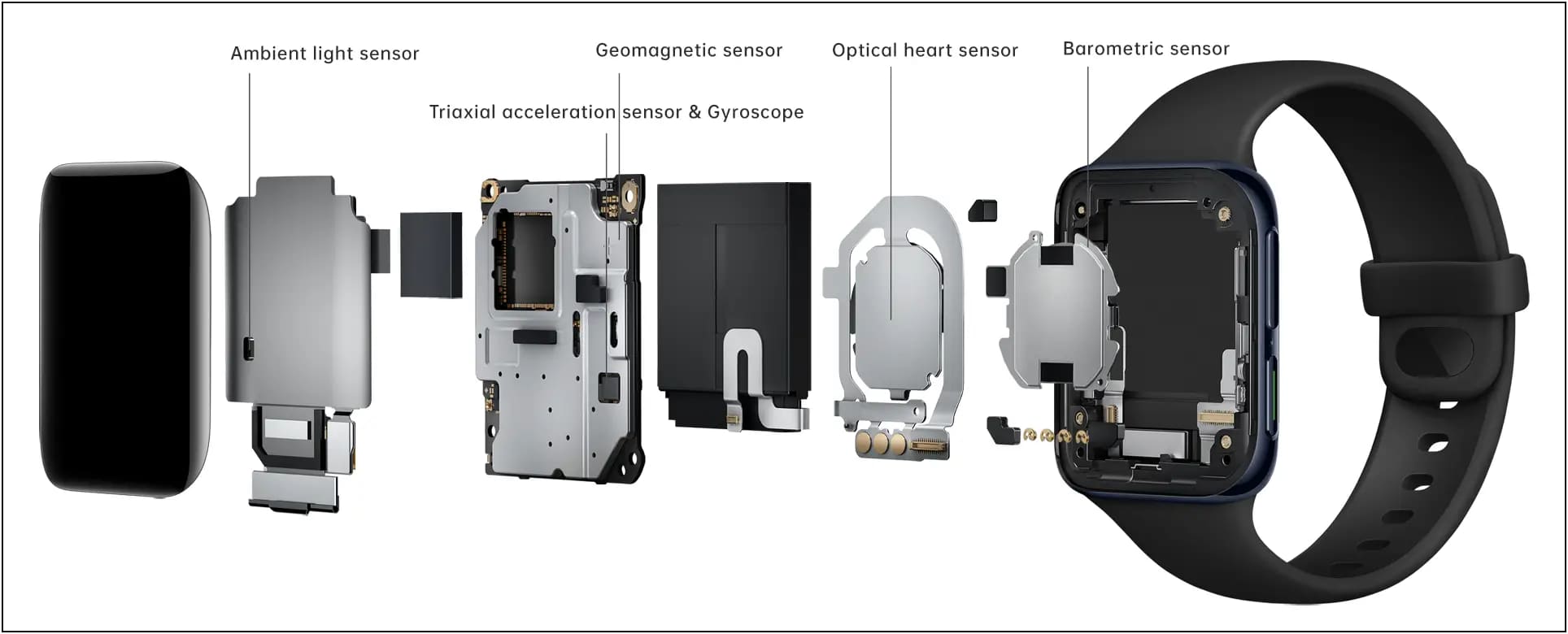 Ambient light sensor

Geomagnetic sensor

Optical heart sensor

Barometric sensor

Triaxial acceleration sensor & Gyroscope