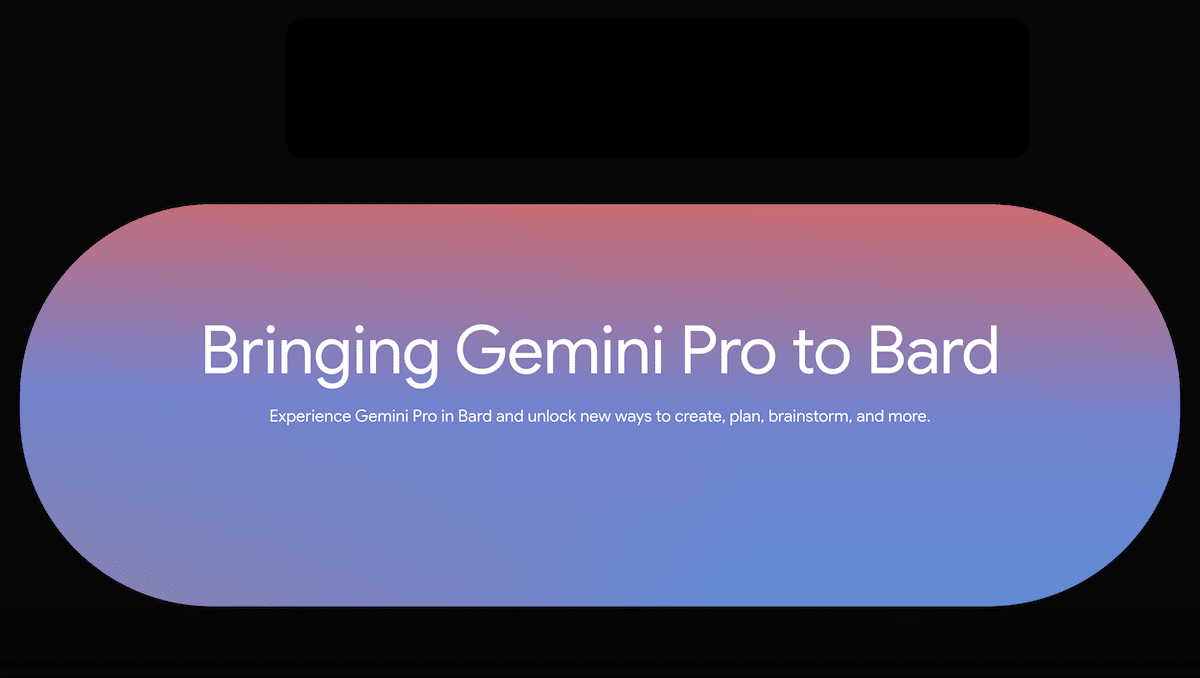 Bringing Gemini Pro to Bard

Experience Gemini Pro in Bard and unlock new ways to create, plan, brainstorm, and more.