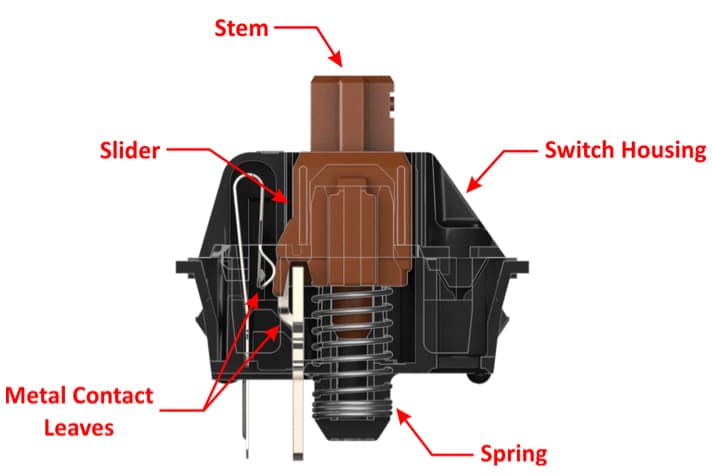 Stem

Slider

Switch Housing

Metal Contact Leaves

Spring